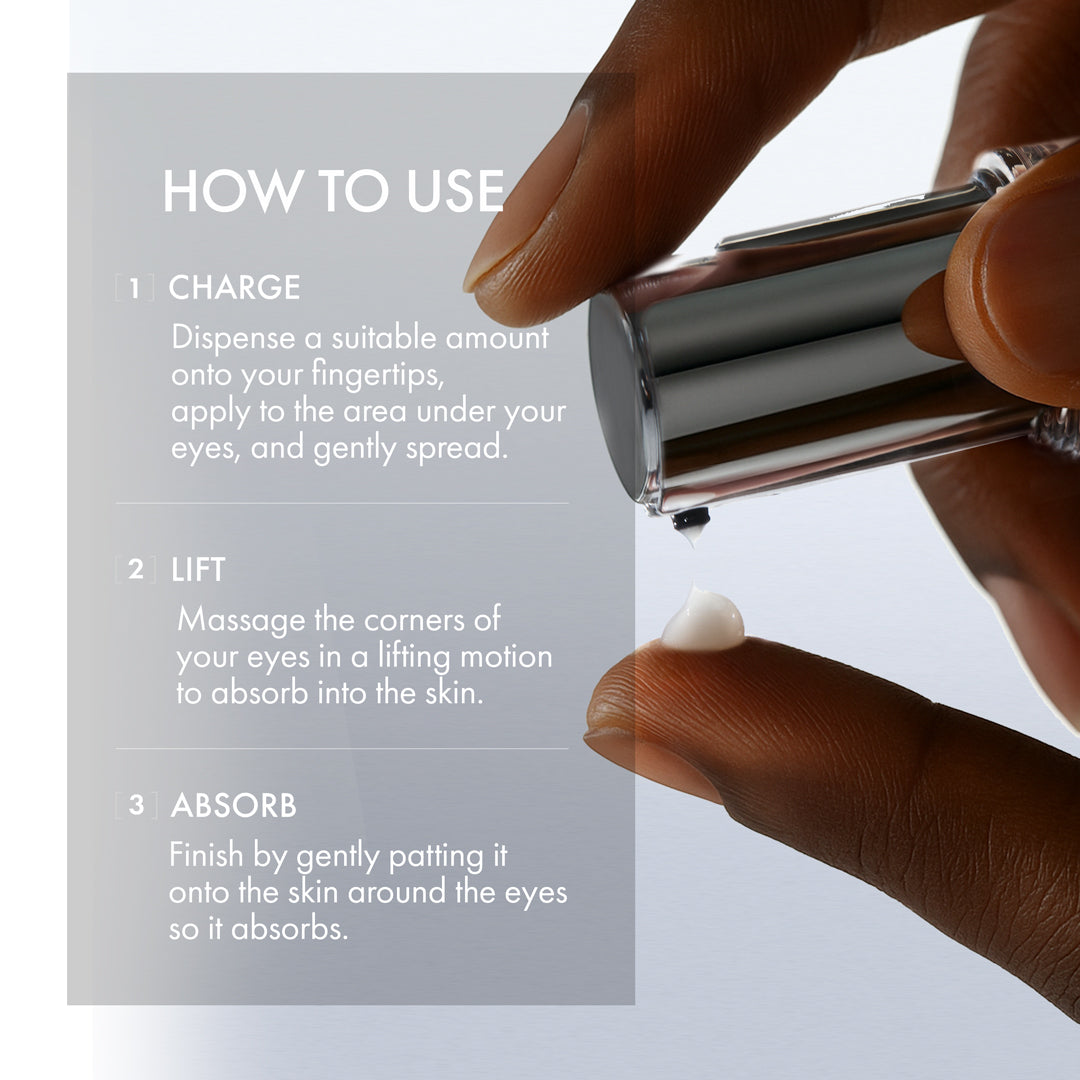 HOW TO USE

[1] CHARGE

Dispense a suitable amount onto your fingertips, apply to the area under your eyes, and gently spread.

[2] LIFT

Massage the corners of your eyes in a lifting motion to absorb into the skin.

[3] ABSORB

Finish by gently patting it onto the skin around the eyes so it absorbs.