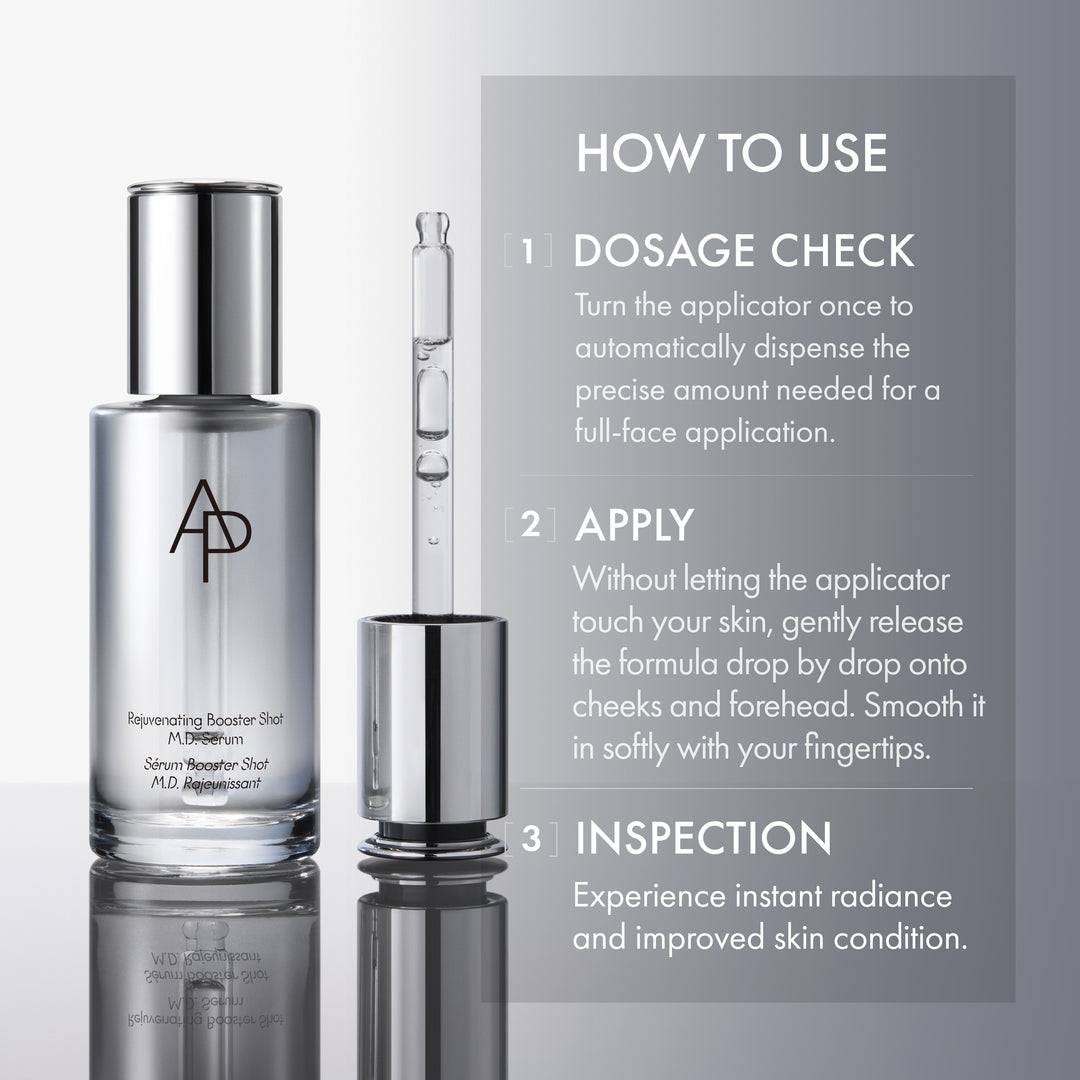 AP

Rejuvenating Booster Shot
M.D. Serum
Sérum Booster Shot
M.D. Rajeunissant

HOW TO USE

[1] DOSAGE CHECK
Turn the applicator once to automatically dispense the precise amount needed for a full-face application.

[2] APPLY
Without letting the applicator touch your skin, gently release the formula drop by drop onto cheeks and forehead. Smooth it in softly with your fingertips.

[3] INSPECTION
Experience instant radiance and improved skin condition.