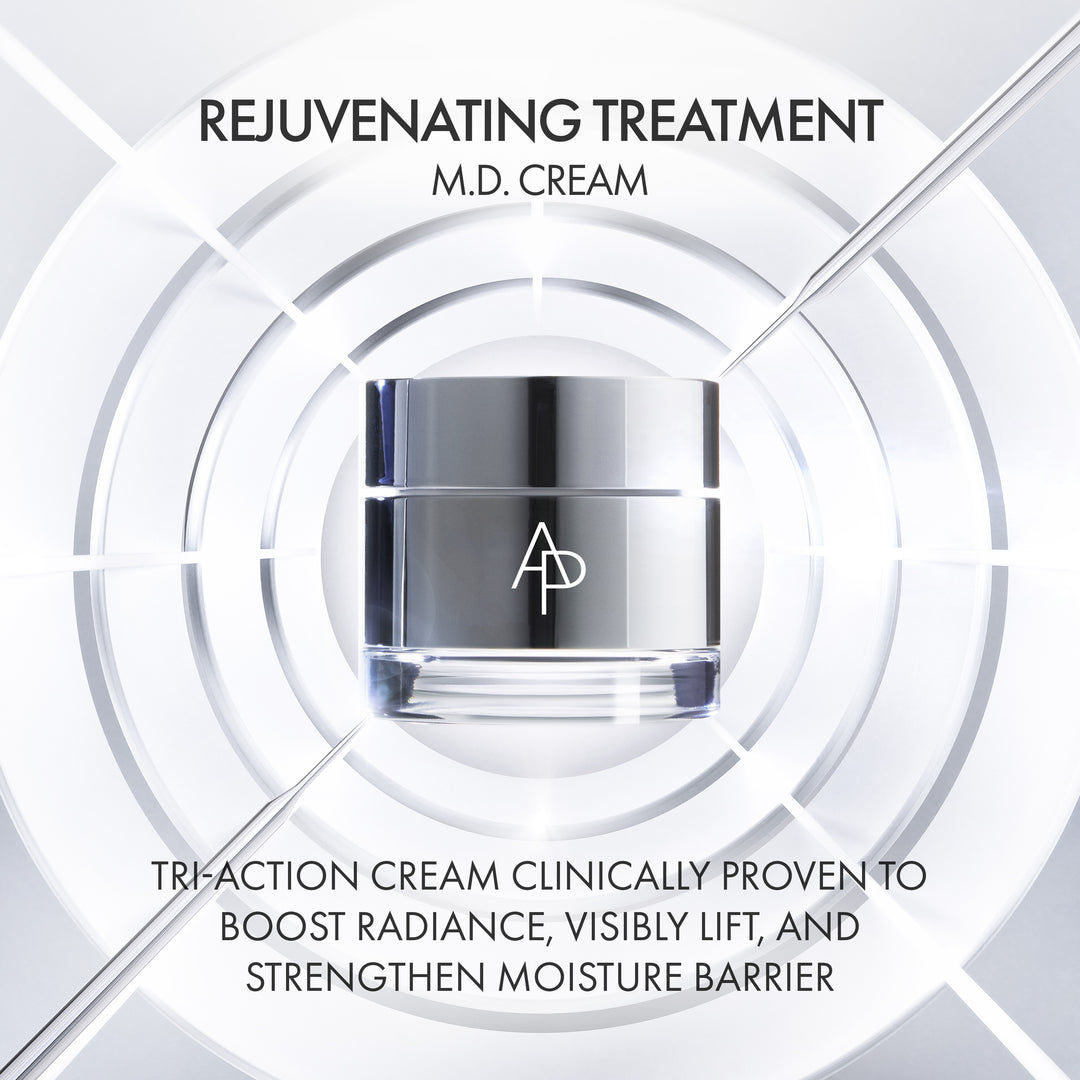 REJUVENATING TREATMENT
M.D. CREAM

AP

TRI-ACTION CREAM CLINICALLY PROVEN TO BOOST RADIANCE, VISIBLY LIFT, AND STRENGTHEN MOISTURE BARRIER