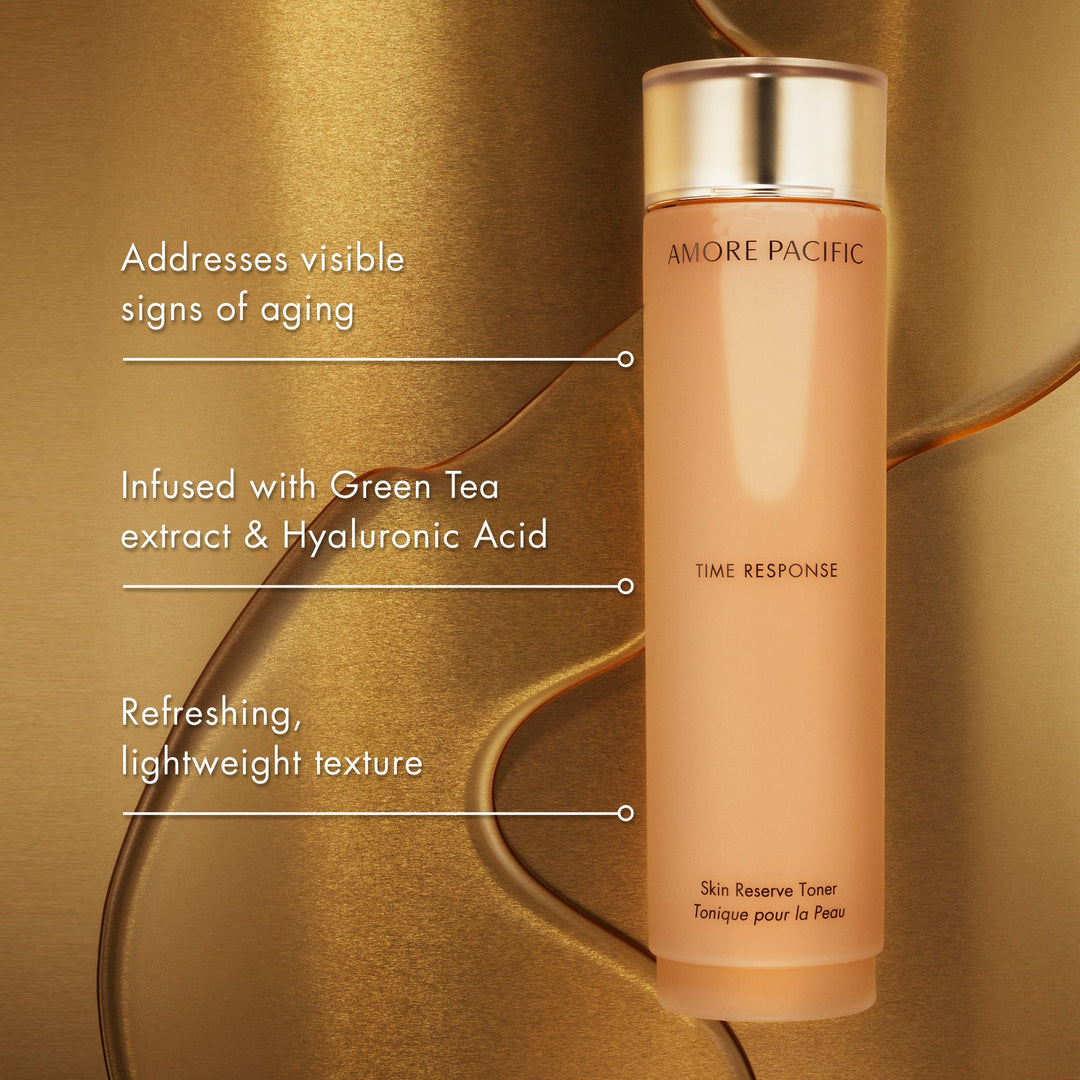 Addresses visible signs of aging

Infused with Green Tea extract & Hyaluronic Acid

Refreshing, lightweight texture

AMORE PACIFIC

TIME RESPONSE

Skin Reserve Toner
Tonique pour la Peau