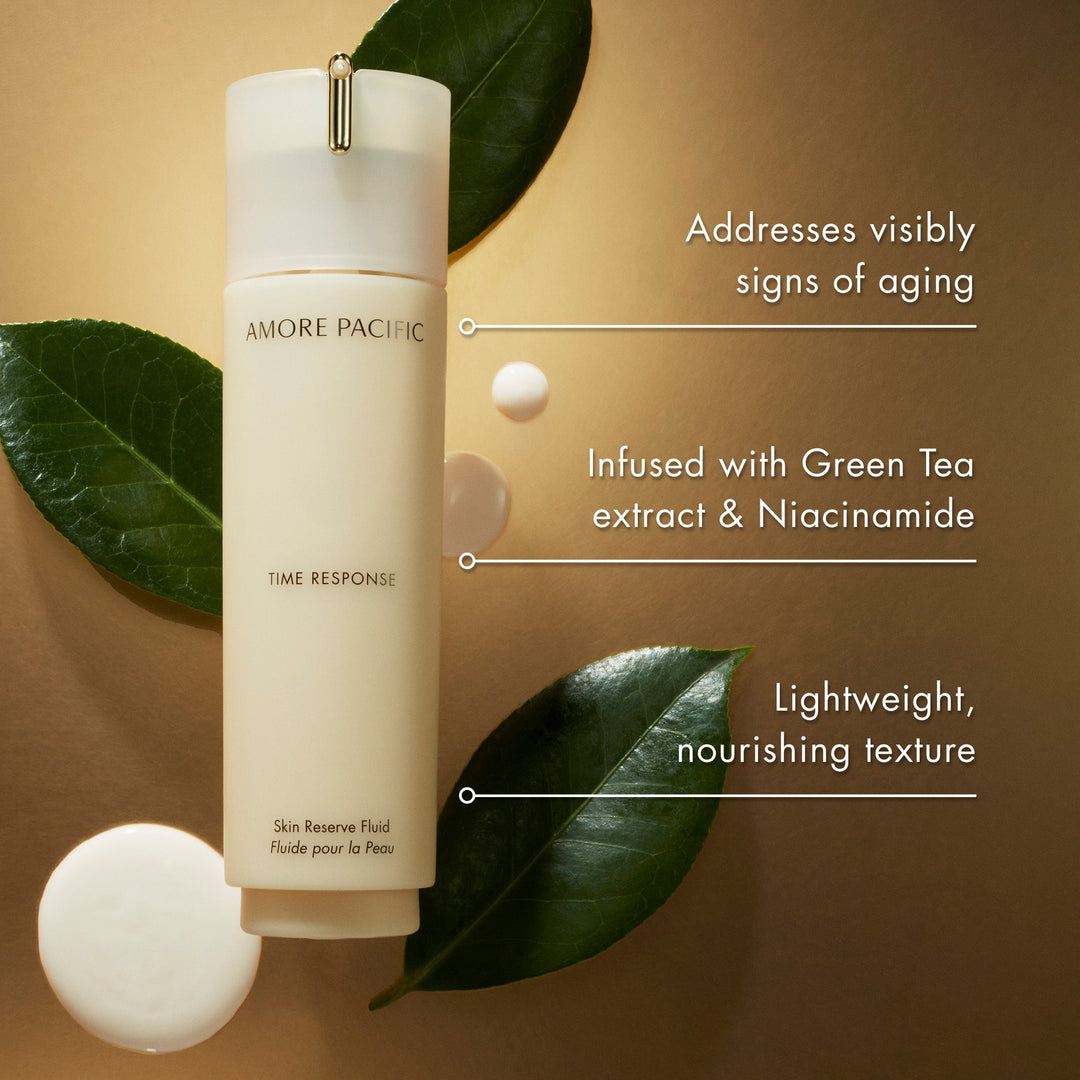 AMORE PACIFIC

TIME RESPONSE

Skin Reserve Fluid
Fluide pour la Peau

Addresses visibly signs of aging

Infused with Green Tea extract & Niacinamide

Lightweight, nourishing texture