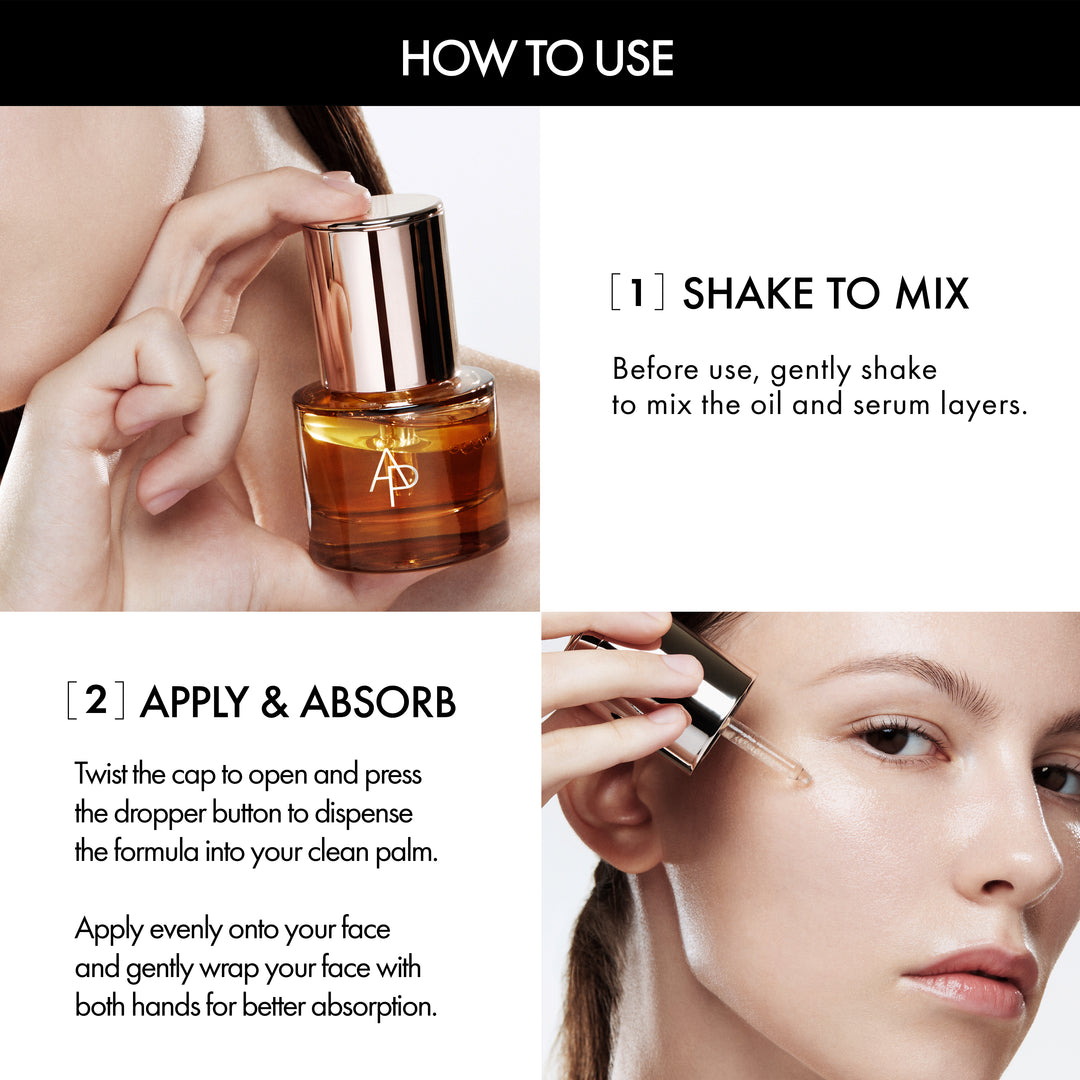 HOW TO USE

AP

[1] SHAKE TO MIX

Before use, gently shake to mix the oil and serum layers.

[2] APPLY & ABSORB

Twist the cap to open and press the dropper button to dispense the formula into your clean palm.

Apply evenly onto your face and gently wrap your face with both hands for better absorption.